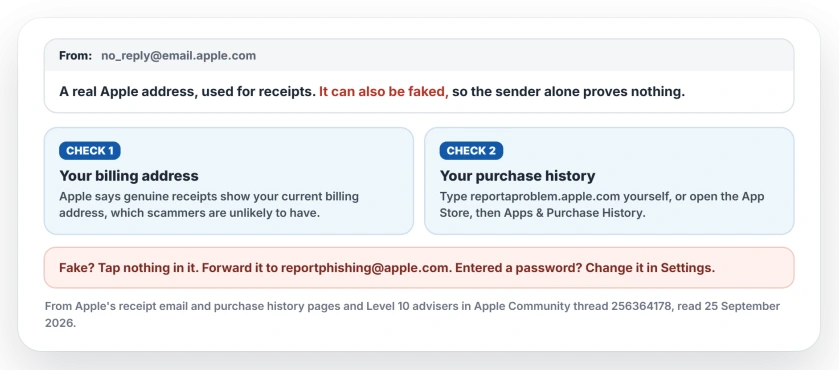 From: no_reply@email.apple.com

A real Apple address, used for receipts. It can also be faked, so the sender alone proves nothing.

CHECK 1

Your billing address

Apple says genuine receipts show your current billing address, which scammers are unlikely to have.

CHECK 2

Your purchase history

Type reportaproblem.apple.com yourself, or open the App Store, then Apps & Purchase History.

Fake? Tap nothing in it. Forward it to reportphishing@apple.com. Entered a password? Change it in Settings.

From Apple's receipt email and purchase history pages and Level 10 advisers in Apple Community thread 256364178, read 25 September 2026.