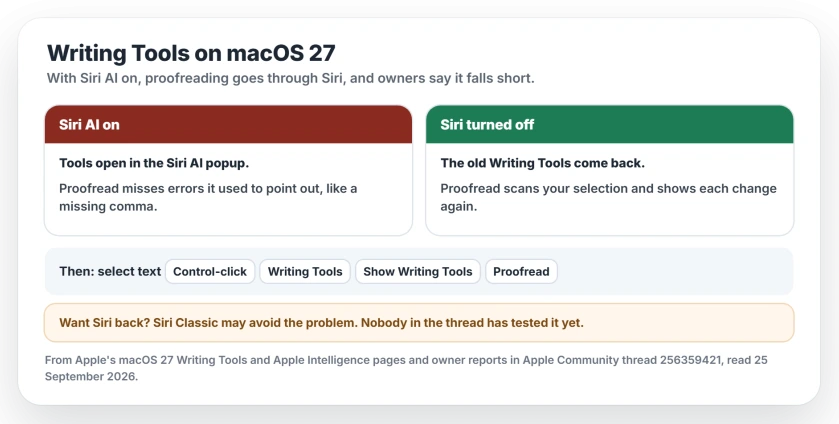 Writing Tools on macOS 27

With Siri AI on, proofreading goes through Siri, and owners say it falls short.

Siri AI on

Tools open in the Siri AI popup.

Proofread misses errors it used to point out, like a missing comma.

Siri turned off

The old Writing Tools come back.

Proofread scans your selection and shows each change again.

Then: select text Control-click Writing Tools Show Writing Tools Proofread

Want Siri back? Siri Classic may avoid the problem. Nobody in the thread has tested it yet.

From Apple's macOS 27 Writing Tools and Apple Intelligence pages and owner reports in Apple Community thread 256359421, read 25 September 2026.