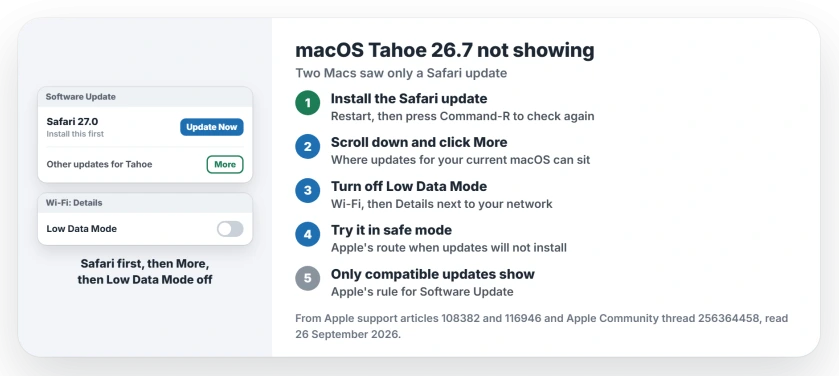 Software Update

Safari 27.0
Install this first

Update Now

Other updates for Tahoe

More

Wi-Fi: Details

Low Data Mode

Safari first, then More, then Low Data Mode off

macOS Tahoe 26.7 not showing

Two Macs saw only a Safari update

1 Install the Safari update
Restart, then press Command-R to check again

2 Scroll down and click More
Where updates for your current macOS can sit

3 Turn off Low Data Mode
Wi-Fi, then Details next to your network

4 Try it in safe mode
Apple's route when updates will not install

5 Only compatible updates show
Apple's rule for Software Update

From Apple support articles 108382 and 116946 and Apple Community thread 256364458, read 26 September 2026.