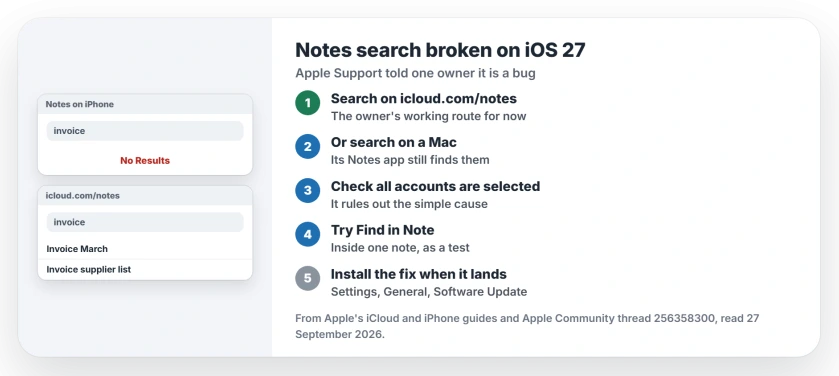 Notes on iPhone

invoice

No Results

icloud.com/notes

invoice

Invoice March

Invoice supplier list

Notes search broken on iOS 27

Apple Support told one owner it is a bug

1 Search on icloud.com/notes
The owner's working route for now

2 Or search on a Mac
Its Notes app still finds them

3 Check all accounts are selected
It rules out the simple cause

4 Try Find in Note
Inside one note, as a test

5 Install the fix when it lands
Settings, General, Software Update

From Apple's iCloud and iPhone guides and Apple Community thread 256358300, read 27 September 2026.