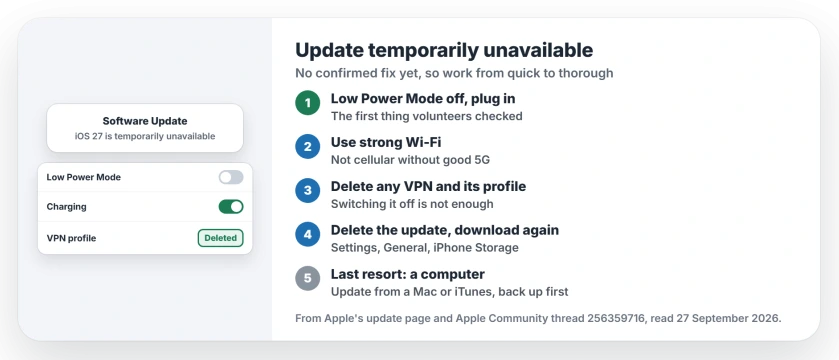 Software Update
iOS 27 is temporarily unavailable

Low Power Mode
Charging
VPN profile Deleted

Update temporarily unavailable
No confirmed fix yet, so work from quick to thorough

1 Low Power Mode off, plug in
The first thing volunteers checked

2 Use strong Wi-Fi
Not cellular without good 5G

3 Delete any VPN and its profile
Switching it off is not enough

4 Delete the update, download again
Settings, General, iPhone Storage

5 Last resort: a computer
Update from a Mac or iTunes, back up first

From Apple's update page and Apple Community thread 256359716, read 27 September 2026.