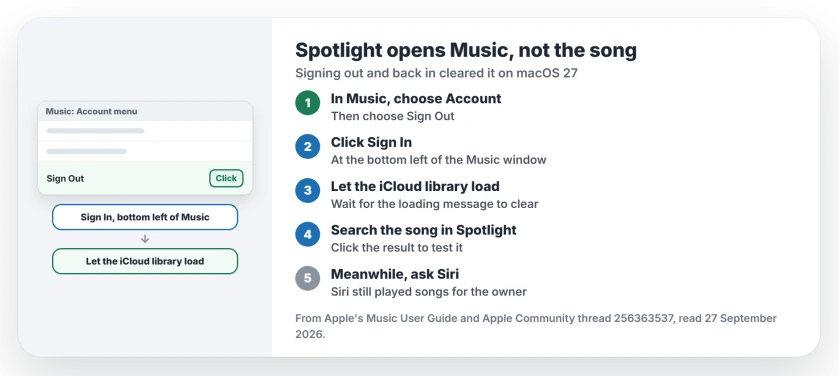 Music: Account menu

Sign Out
Click

Sign In, bottom left of Music

Let the iCloud library load

Spotlight opens Music, not the song
Signing out and back in cleared it on macOS 27

1
In Music, choose Account
Then choose Sign Out

2
Click Sign In
At the bottom left of the Music window

3
Let the iCloud library load
Wait for the loading message to clear

4
Search the song in Spotlight
Click the result to test it

5
Meanwhile, ask Siri
Siri still played songs for the owner

From Apple's Music User Guide and Apple Community thread 256363537, read 27 September 2026.