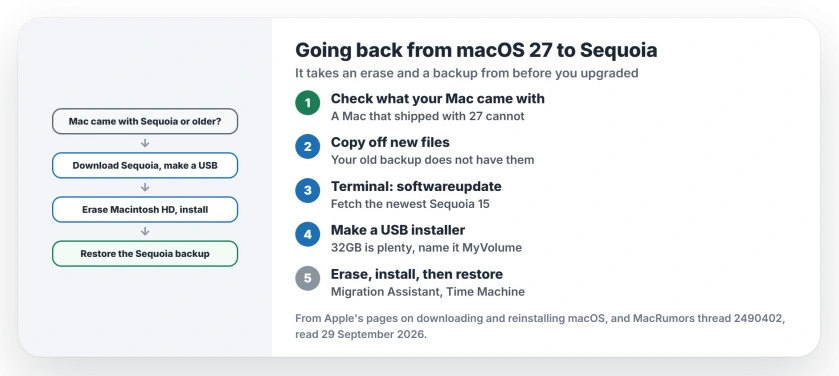 Mac came with Sequoia or older?

Download Sequoia, make a USB

Erase Macintosh HD, install

Restore the Sequoia backup

Going back from macOS 27 to Sequoia

It takes an erase and a backup from before you upgraded

1 Check what your Mac came with
A Mac that shipped with 27 cannot

2 Copy off new files
Your old backup does not have them

3 Terminal: softwareupdate
Fetch the newest Sequoia 15

4 Make a USB installer
32GB is plenty, name it MyVolume

5 Erase, install, then restore
Migration Assistant, Time Machine

From Apple's pages on downloading and reinstalling macOS, and MacRumors thread 2490402, read 29 September 2026.