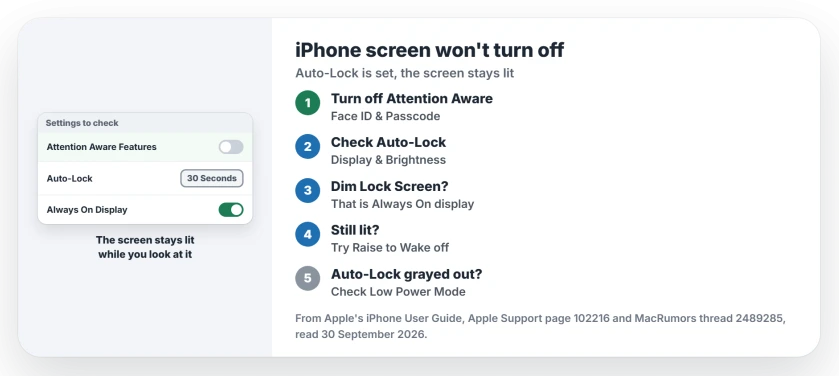 Settings to check

Attention Aware Features

Auto-Lock 30 Seconds

Always On Display

The screen stays lit while you look at it

iPhone screen won't turn off

Auto-Lock is set, the screen stays lit

1 Turn off Attention Aware
Face ID & Passcode

2 Check Auto-Lock
Display & Brightness

3 Dim Lock Screen?
That is Always On display

4 Still lit?
Try Raise to Wake off

5 Auto-Lock grayed out?
Check Low Power Mode

From Apple's iPhone User Guide, Apple Support page 102216 and MacRumors thread 2489285, read 30 September 2026.