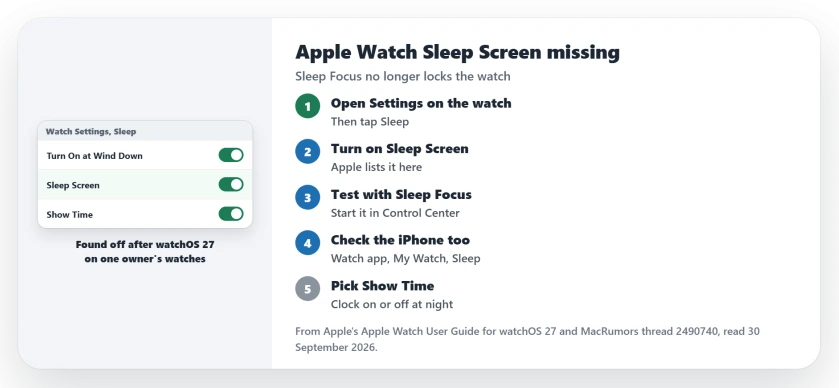 Watch Settings, Sleep

Turn On at Wind Down

Sleep Screen

Show Time

Found off after watchOS 27 on one owner's watches

Apple Watch Sleep Screen missing

Sleep Focus no longer locks the watch

1 Open Settings on the watch
Then tap Sleep

2 Turn on Sleep Screen
Apple lists it here

3 Test with Sleep Focus
Start it in Control Center

4 Check the iPhone too
Watch app, My Watch, Sleep

5 Pick Show Time
Clock on or off at night

From Apple's Apple Watch User Guide for watchOS 27 and MacRumors thread 2490740, read 30 September 2026.