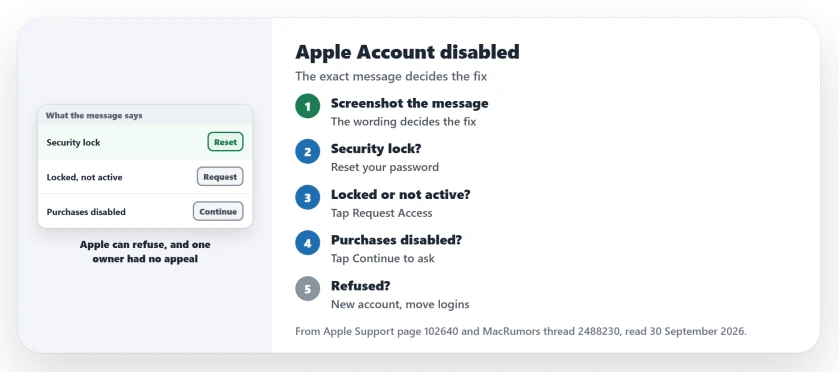 What the message says

Security lock Reset

Locked, not active Request

Purchases disabled Continue

Apple can refuse, and one owner had no appeal

Apple Account disabled

The exact message decides the fix

1 Screenshot the message
The wording decides the fix

2 Security lock?
Reset your password

3 Locked or not active?
Tap Request Access

4 Purchases disabled?
Tap Continue to ask

5 Refused?
New account, move logins

From Apple Support page 102640 and MacRumors thread 2488230, read 30 September 2026.