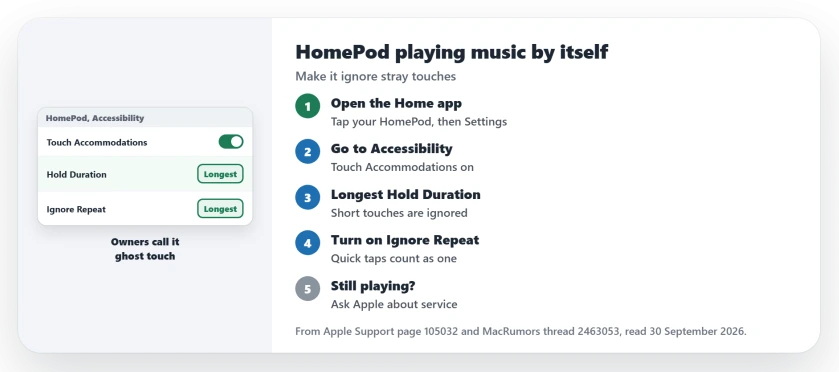 HomePod, Accessibility

Touch Accommodations

Hold Duration Longest

Ignore Repeat Longest

Owners call it ghost touch

HomePod playing music by itself

Make it ignore stray touches

1 Open the Home app
Tap your HomePod, then Settings

2 Go to Accessibility
Touch Accommodations on

3 Longest Hold Duration
Short touches are ignored

4 Turn on Ignore Repeat
Quick taps count as one

5 Still playing?
Ask Apple about service

From Apple Support page 105032 and MacRumors thread 2463053, read 30 September 2026.